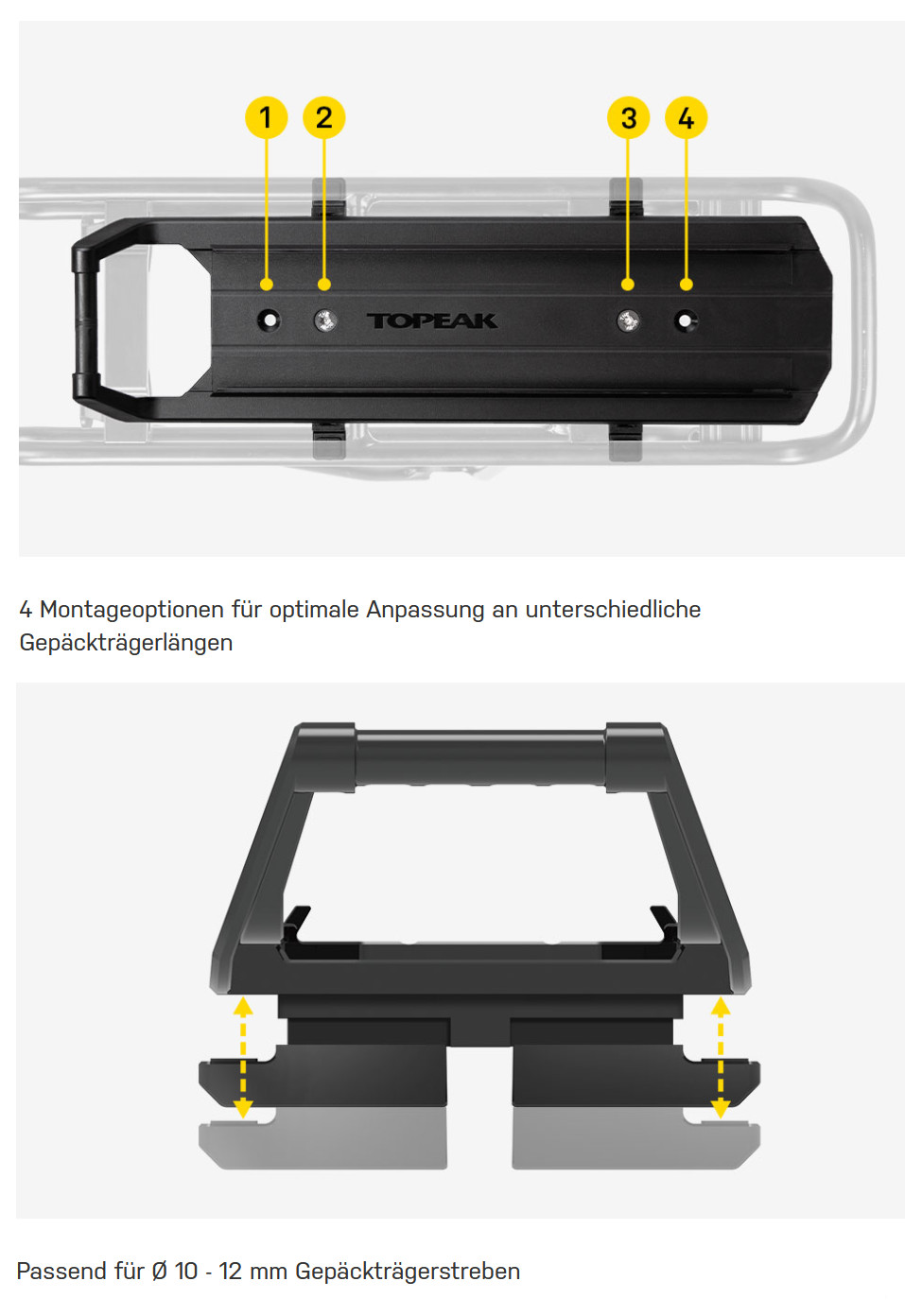 1 2 3 4

TOPEAK

4 Montageoptionen für optimale Anpassung an unterschiedliche Gepäckträgerlängen

Passend für Ø 10 - 12 mm Gepäckträgerstreben